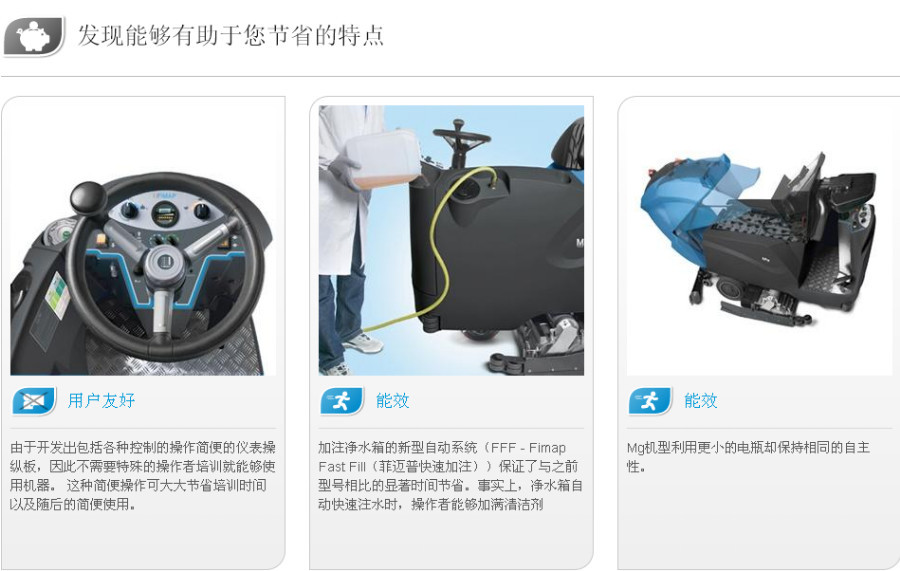 发现能够有助于您节省的特点

FIMAP

用户友好

由于开发出包括各种控制的操作简便的仪表操纵板，因此不需要特殊的操作者培训就能够使用机器。 这种简便操作可大大节省培训时间以及随后的简便使用。

能效

加注净水箱的新型自动系统（FFF - Fimap Fast Fill（菲迈普快速加注））保证了与之前型号相比的显著时间节省。事实上，净水箱自动快速注水时，操作者能够加满清洁剂

能效

Mg机型利用更小的电瓶却保持相同的自主性。