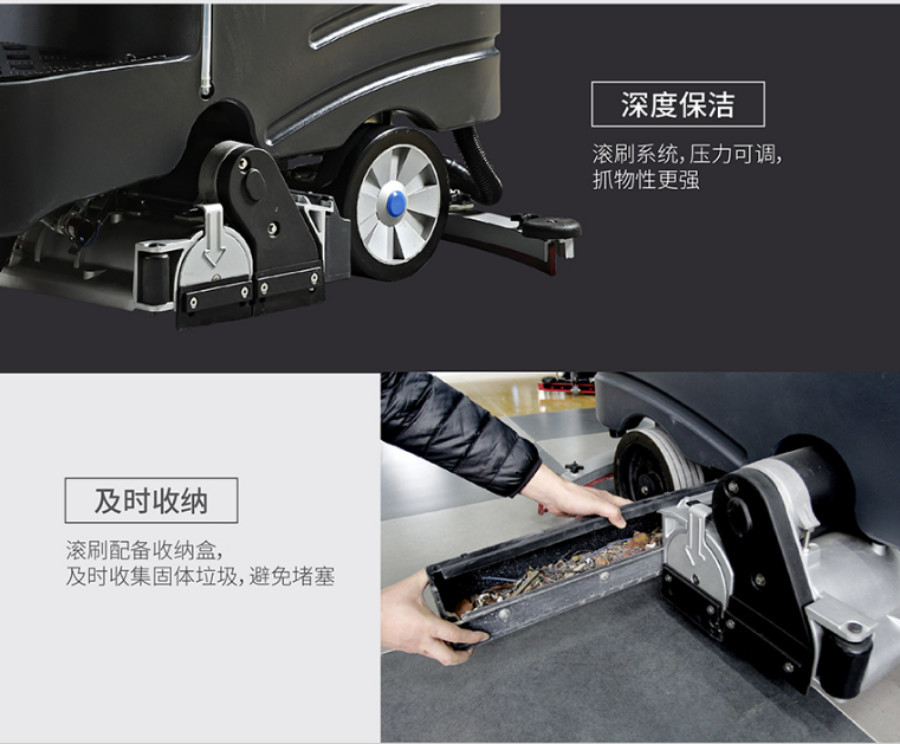 深度保洁

滚刷系统，压力可调，
抓物性更强

及时收纳

滚刷配备收纳盒，
及时收集固体垃圾，避免堵塞